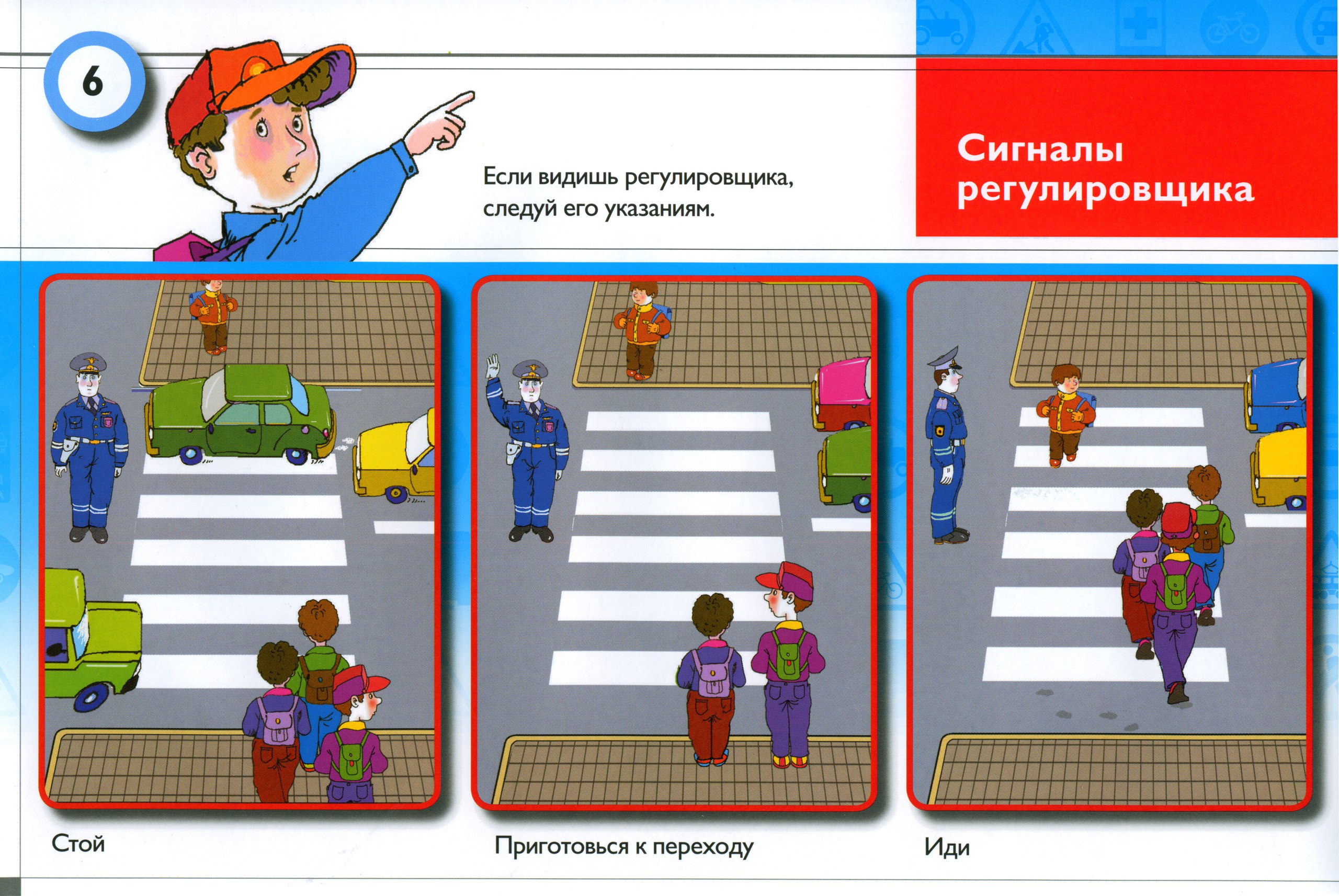 6

Если видишь регулировщика, следуй его указаниям.

Сигналы регулировщика

Стой

Приготовься к переходу

Иди